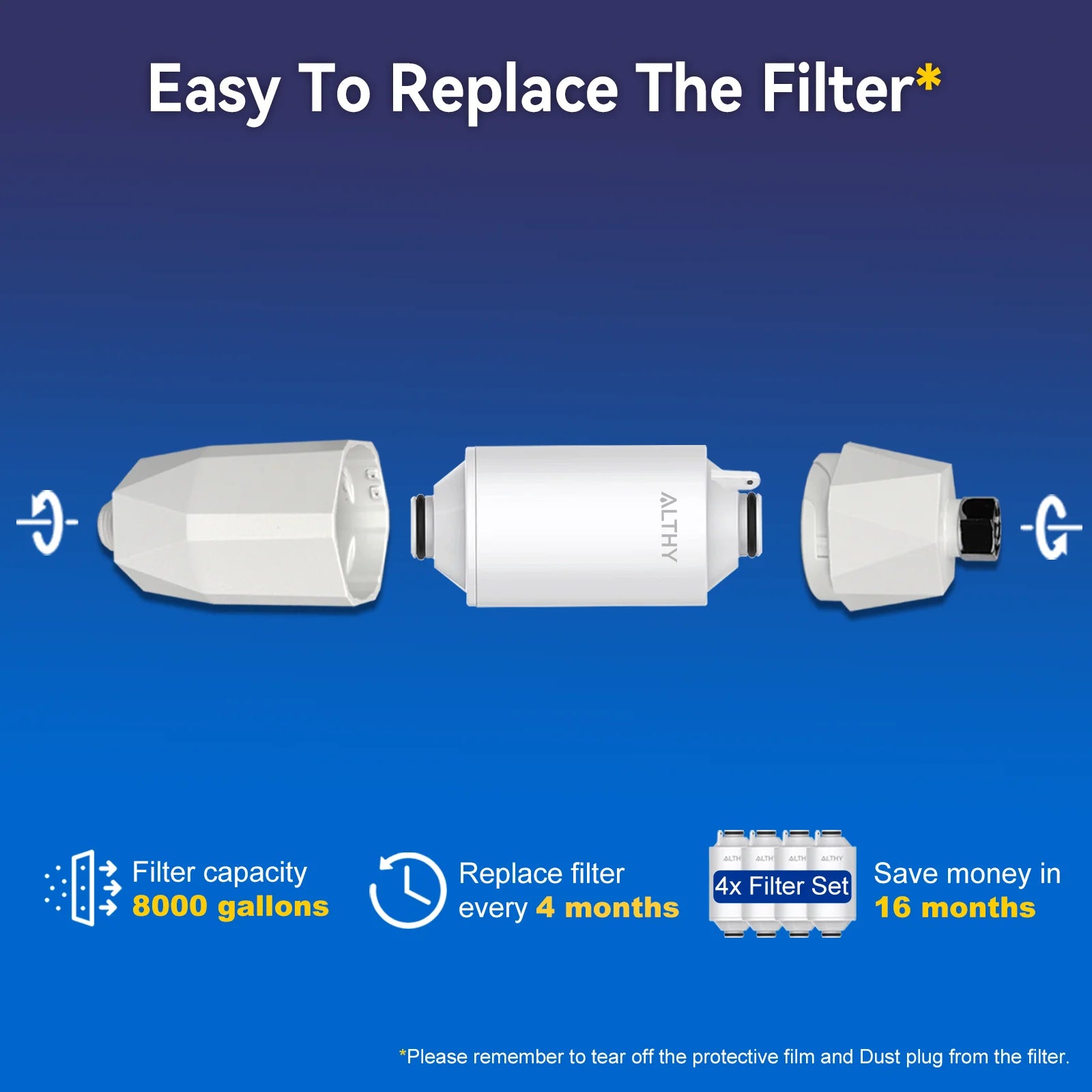 Easy To Replace The Filter*

ALTHY

Filter capacity
8000 gallons

Replace filter
every 4 months

ALTHY ALTHY ALTHY ALTHY
4x Filter Set

Save money in
16 months

*Please remember to tear off the protective film and Dust plug from the filter.